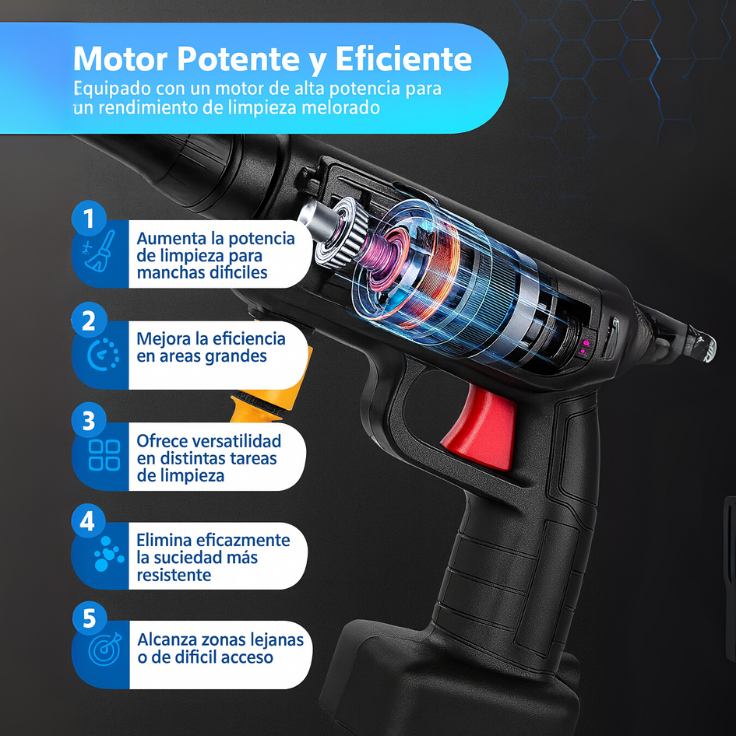 Motor Potente y Eficiente
Equipado con un motor de alta potencia para un rendimiento de limpieza melorado

1
Aumenta la potencia de limpieza para manchas dificiles

2
Mejora la eficiencia en areas grandes

3
Ofrece versatilidad en distintas tareas de limpieza

4
Elimina eficazmente la suciedad más resistente

5
Alcanza zonas lejanas o de dificil acceso